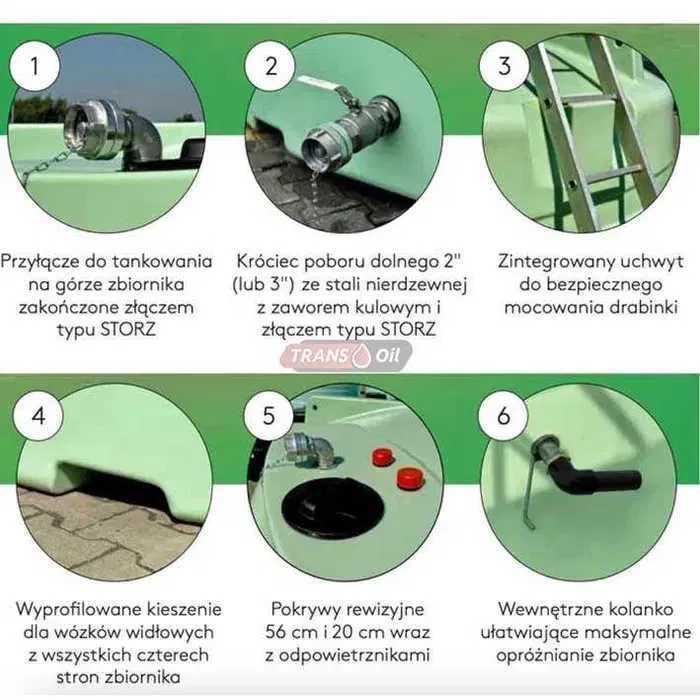 1

Przyłącze do tankowania na górze zbiornika zakończone złączem typu STORZ

2

Króciec poboru dolnego 2" (lub 3") ze stali nierdzewnej z zaworem kulowym i złączem typu STORZ

3

Zintegrowany uchwyt do bezpiecznego mocowania drabinki

TRANS Oil

4

Wyprofilowane kieszenie dla wózków widłowych z wszystkich czterech stron zbiornika

5

Pokrywy rewizyjne 56 cm i 20 cm wraz z odpowietrznikami

6

Wewnętrzne kolanko ułatwiające maksymalne opróżnianie zbiornika