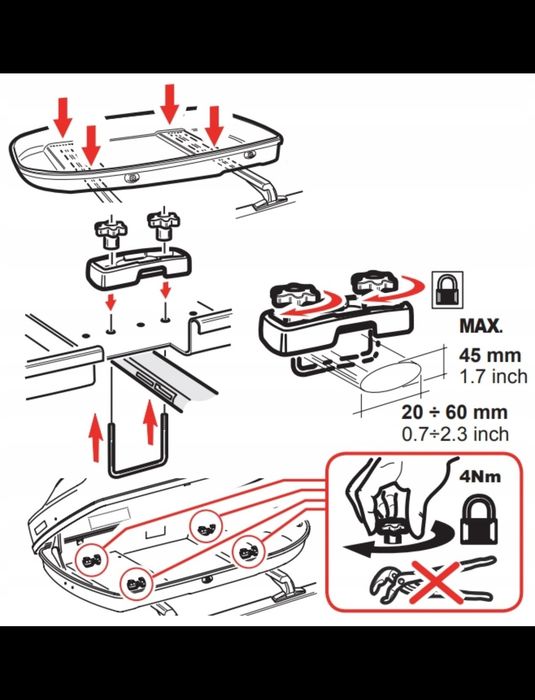 MAX.
45 mm
1.7 inch
20 ÷ 60 mm
0.7÷2.3 inch
4Nm