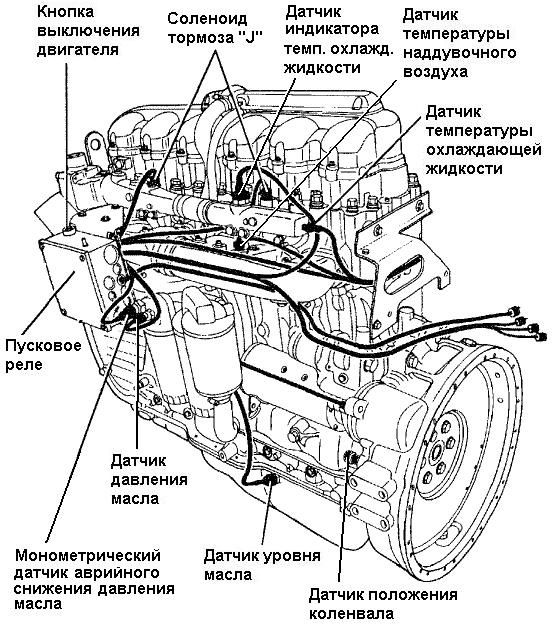 Кнопка выключения двигателя

Соленоид тормоза "J"

Датчик индикатора темп. охлажд. жидкости

Датчик температуры наддувочного воздуха

Датчик температуры охлаждающей жидкости

Пусковое реле

Датчик давления масла

Монометрический датчик аврийного снижения давления масла

Датчик уровня масла

Датчик положения коленвала