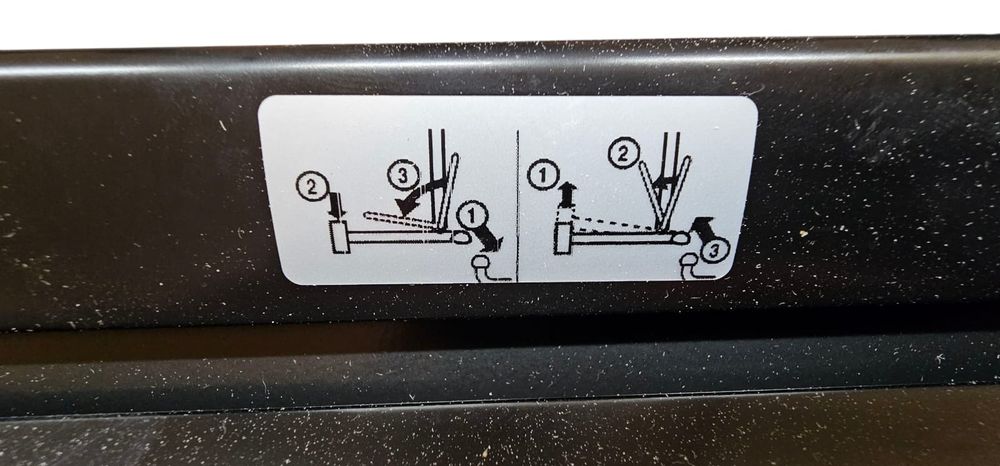 2
3
1
1
2
3