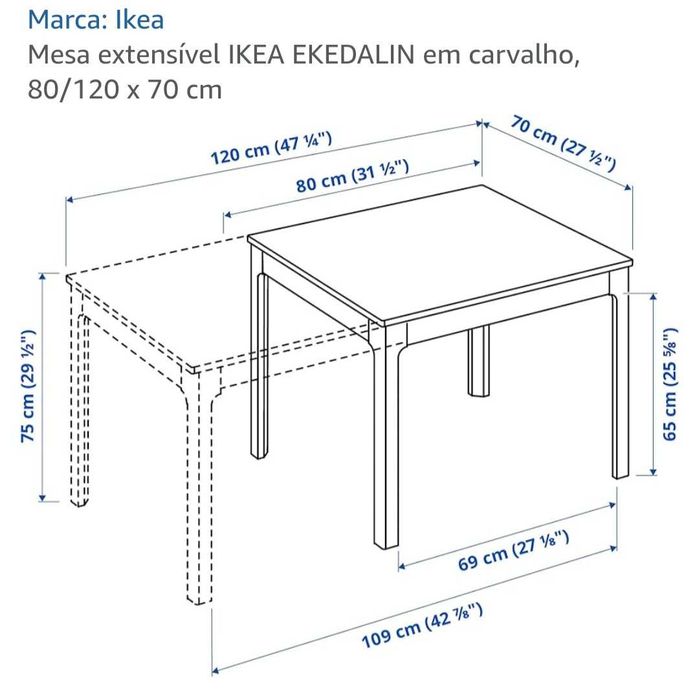 Marca: Ikea
Mesa extensível IKEA EKEDALIN em carvalho, 80/120 x 70 cm

120 cm (47 ¼")
80 cm (31 ½")
70 cm (27 ½")
75 cm (29 ½")
65 cm (25 ⅝")
69 cm (27 ⅛")
109 cm (42 ⅞")