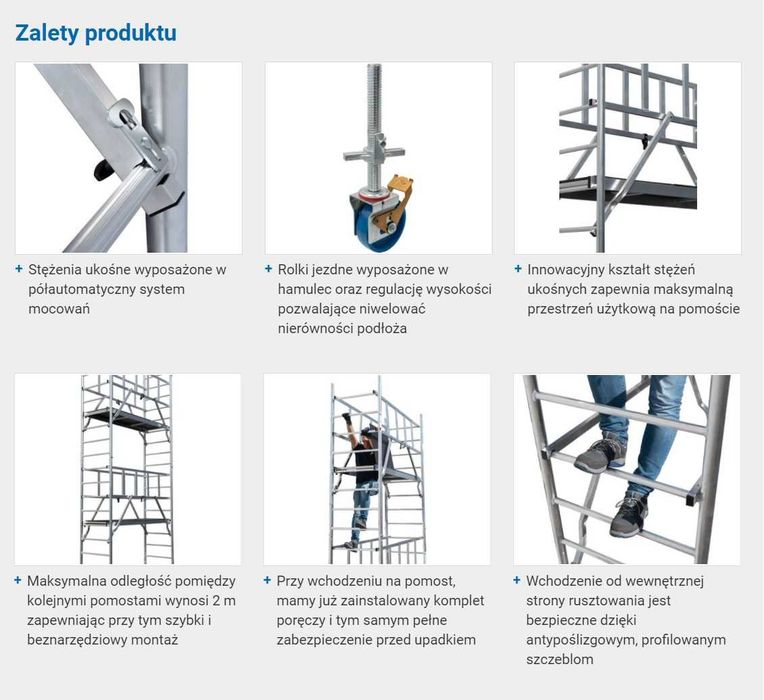 Zalety produktu

+ Stężenia ukośne wyposażone w półautomatyczny system mocowań

+ Rolki jezdne wyposażone w hamulec oraz regulację wysokości pozwalające niwelować nierówności podłoża

+ Innowacyjny kształt stężeń ukośnych zapewnia maksymalną przestrzeń użytkową na pomoście

+ Maksymalna odległość pomiędzy kolejnymi pomostami wynosi 2 m zapewniając przy tym szybki i beznarzędziowy montaż

+ Przy wchodzeniu na pomost, mamy już zainstalowany komplet poręczy i tym samym pełne zabezpieczenie przed upadkiem

+ Wchodzenie od wewnętrznej strony rusztowania jest bezpieczne dzięki antypoślizgowym, profilowanym szczeblom