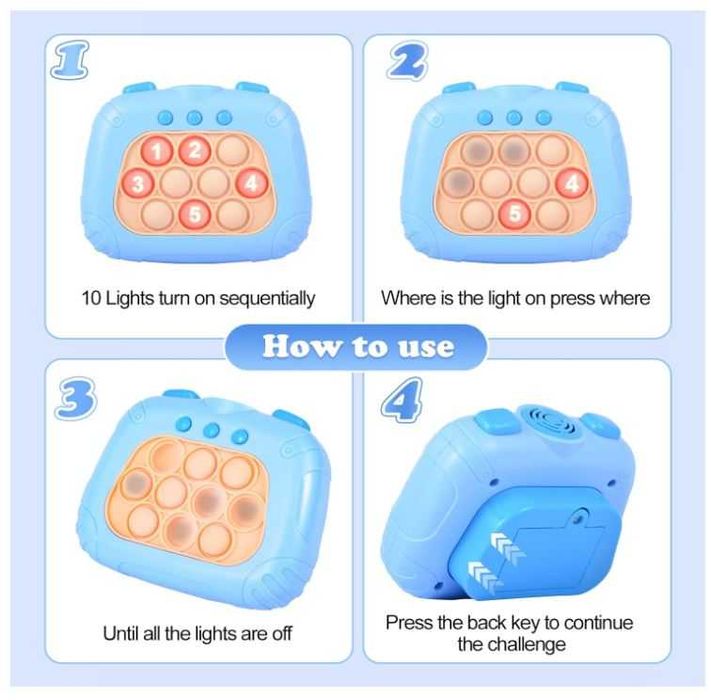 1

1 2
3 4
5

10 Lights turn on sequentially

2

4
5

Where is the light on press where

How to use

3

Until all the lights are off

4

Press the back key to continue the challenge