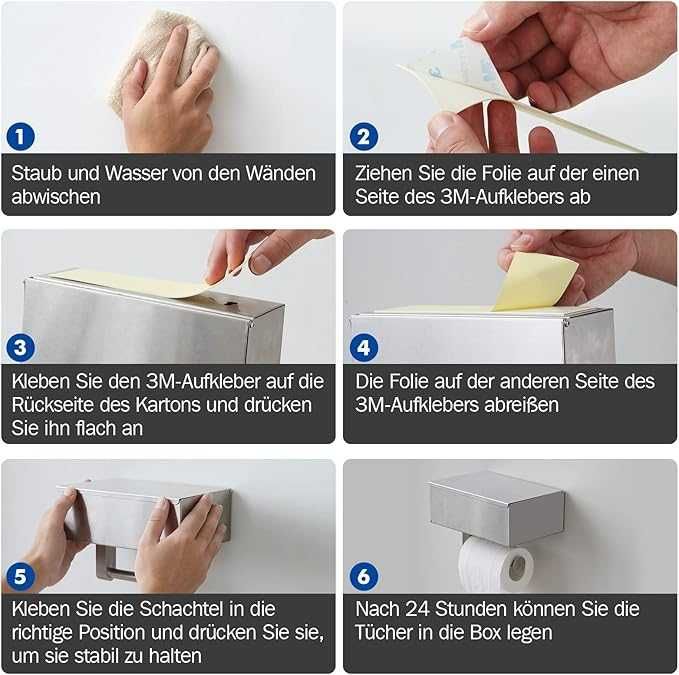 1
Staub und Wasser von den Wänden abwischen

2
Ziehen Sie die Folie auf der einen Seite des 3M-Aufklebers ab

3
Kleben Sie den 3M-Aufkleber auf die Rückseite des Kartons und drücken Sie ihn flach an

4
Die Folie auf der anderen Seite des 3M-Aufklebers abreißen

5
Kleben Sie die Schachtel in die richtige Position und drücken Sie sie, um sie stabil zu halten

6
Nach 24 Stunden können Sie die Tücher in die Box legen