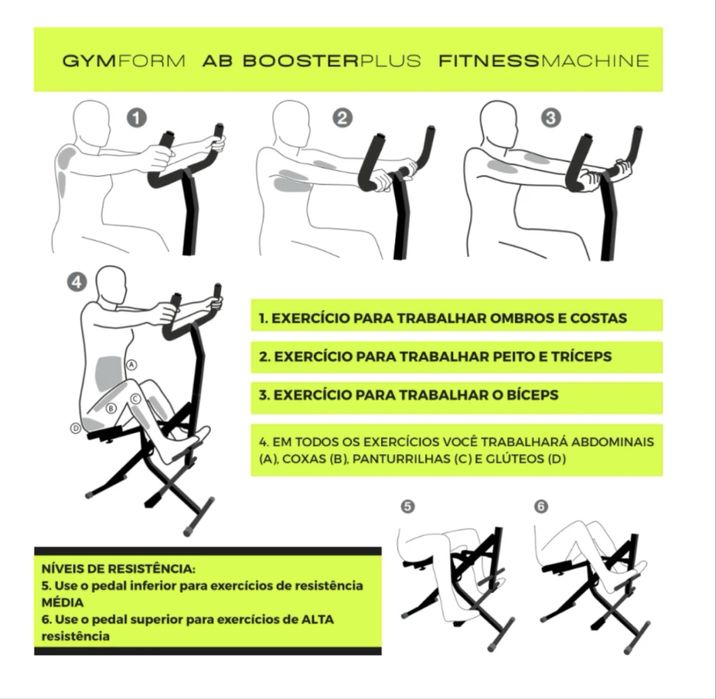 GYMFORM AB BOOSTERPLUS FITNESSMACHINE

1

2

3

4

A

B

C

D

1. EXERCÍCIO PARA TRABALHAR OMBROS E COSTAS

2. EXERCÍCIO PARA TRABALHAR PEITO E TRÍCEPS

3. EXERCÍCIO PARA TRABALHAR O BÍCEPS

4. EM TODOS OS EXERCÍCIOS VOCÊ TRABALHARÁ ABDOMINAIS (A), COXAS (B), PANTURRILHAS (C) E GLÚTEOS (D)

5

6

NÍVEIS DE RESISTÊNCIA:
5. Use o pedal inferior para exercícios de resistência MÉDIA
6. Use o pedal superior para exercícios de ALTA resistência