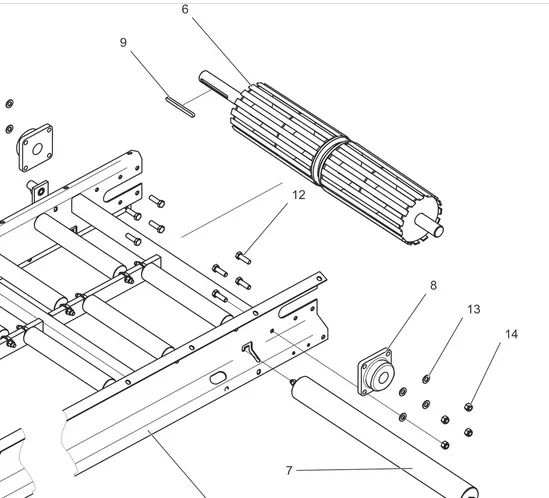 6
9
12
8
13
14
7