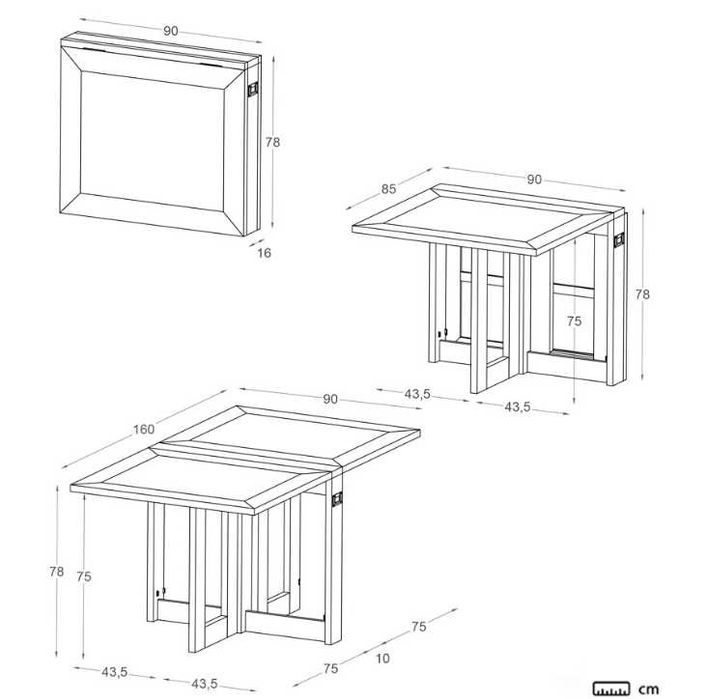 90

78

16

85

90

78

75

43,5

43,5

160

90

78

75

43,5

43,5

75

10

75

cm