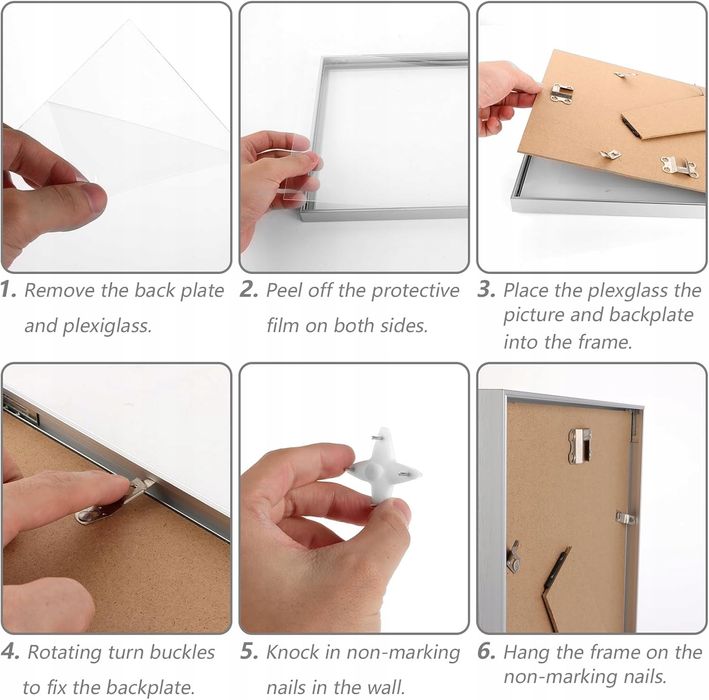 1. Remove the back plate and plexiglass.

2. Peel off the protective film on both sides.

3. Place the plexglass the picture and backplate into the frame.

4. Rotating turn buckles to fix the backplate.

5. Knock in non-marking nails in the wall.

6. Hang the frame on the non-marking nails.