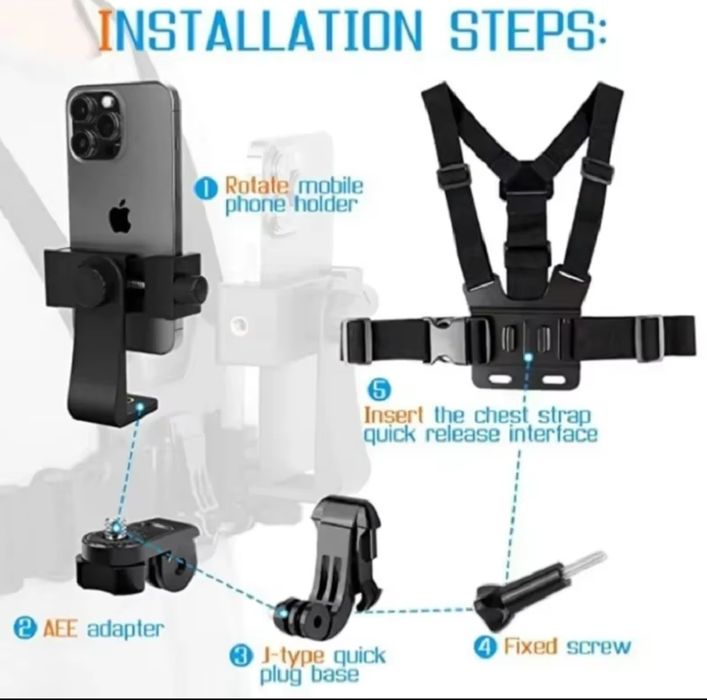 INSTALLATION STEPS:

1 Rotate mobile phone holder

5 Insert the chest strap quick release interface

2 AEE adapter

3 J-type quick plug base

4 Fixed screw