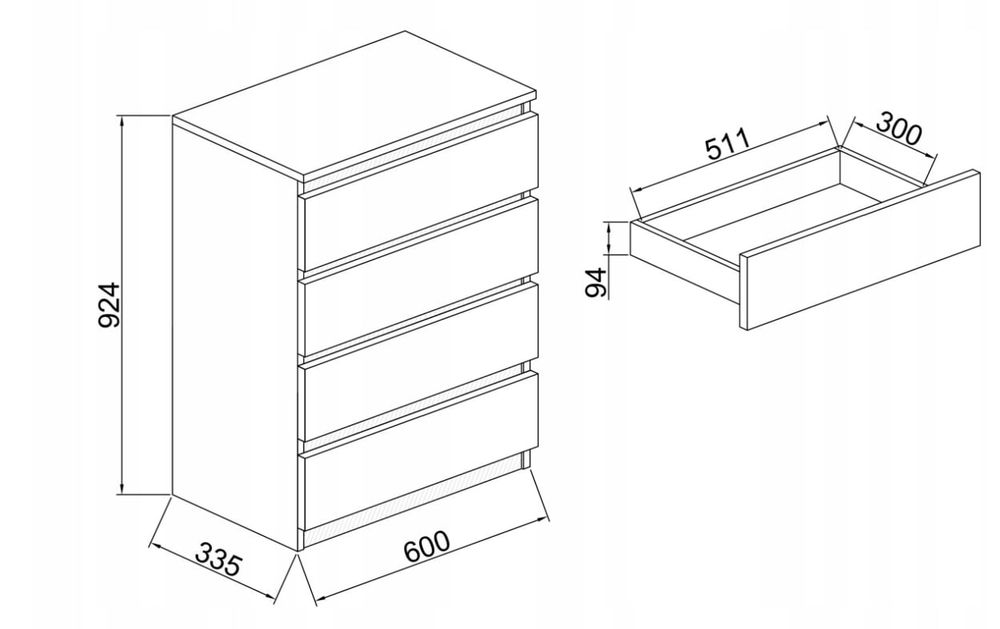 924
335
600
511
300
94