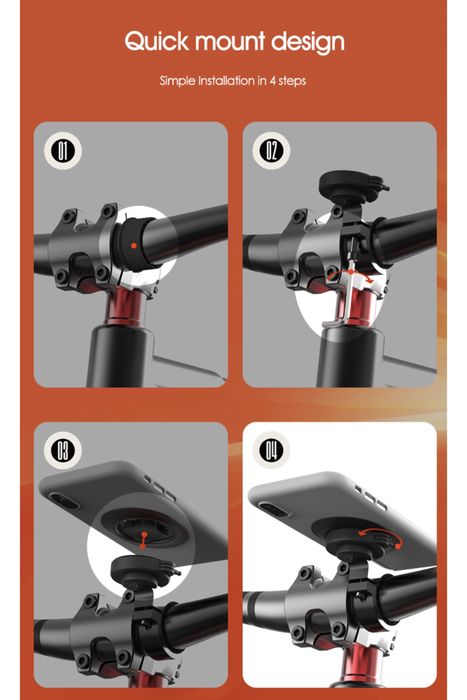 Quick mount design

Simple Installation in 4 steps

01

02

03

04