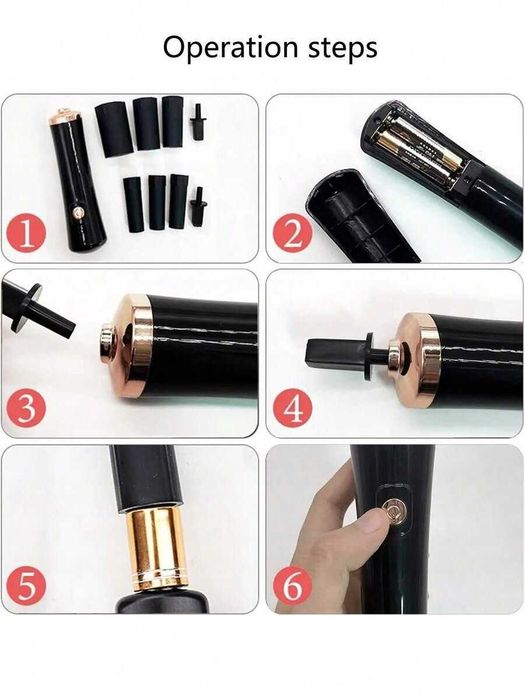 Operation steps

1

2

3

4

5

6