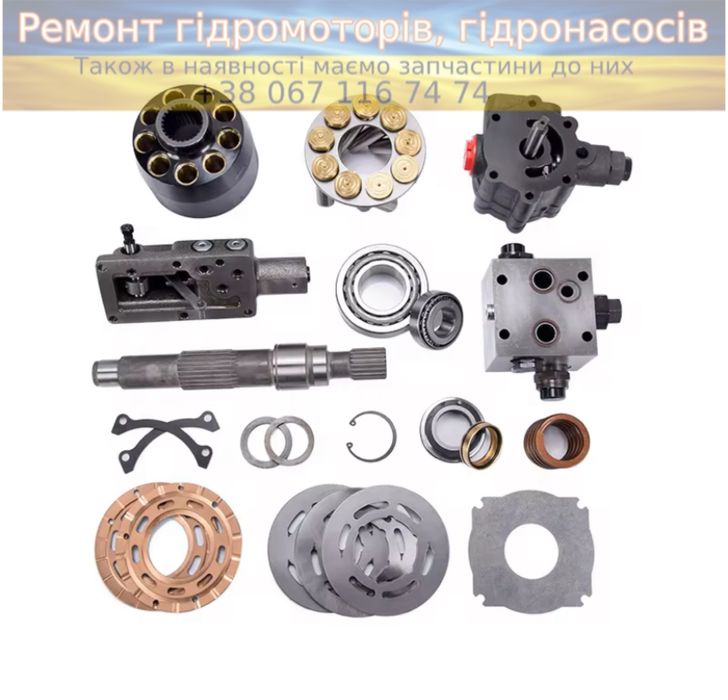 Ремонт гідромоторів, гідронасосів

Також в наявності маємо запчастини до них

+38 067 116 74 74