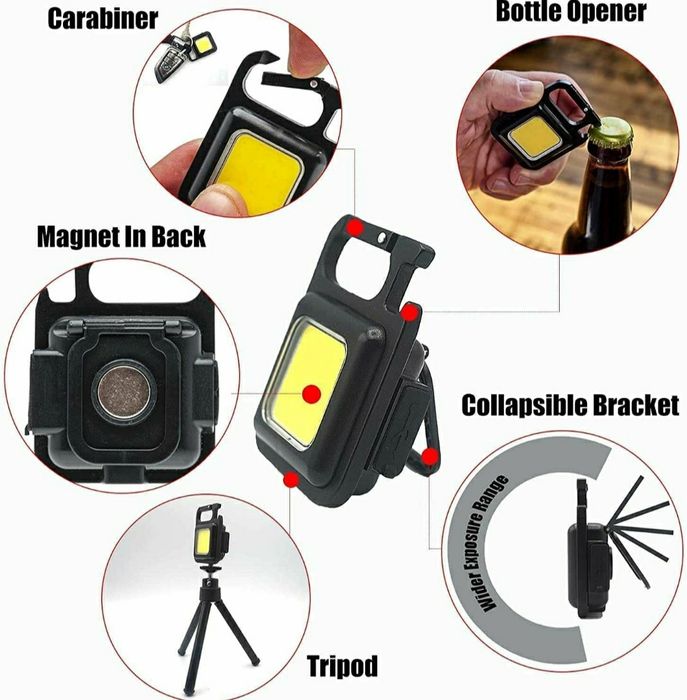 Carabiner

Bottle Opener

Magnet In Back

Collapsible Bracket

Wider Exposure Range

Tripod