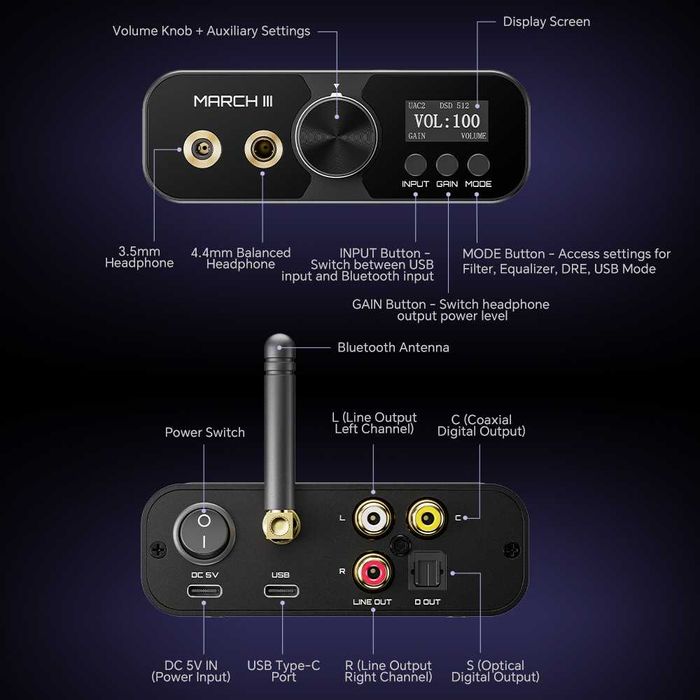 Volume Knob + Auxiliary Settings

Display Screen

MARCH III

UAC2 DSD 512
VOL:100
GAIN VOLUME

INPUT GAIN MODE

3.5mm Headphone

4.4mm Balanced Headphone

INPUT Button - Switch between USB input and Bluetooth input

MODE Button - Access settings for Filter, Equalizer, DRE, USB Mode

GAIN Button - Switch headphone output power level

Bluetooth Antenna

Power Switch

L (Line Output Left Channel)

C (Coaxial Digital Output)

L C

R

DC 5V USB LINE OUT D OUT

DC 5V IN (Power Input)

USB Type-C Port

R (Line Output Right Channel)

S (Optical Digital Output)