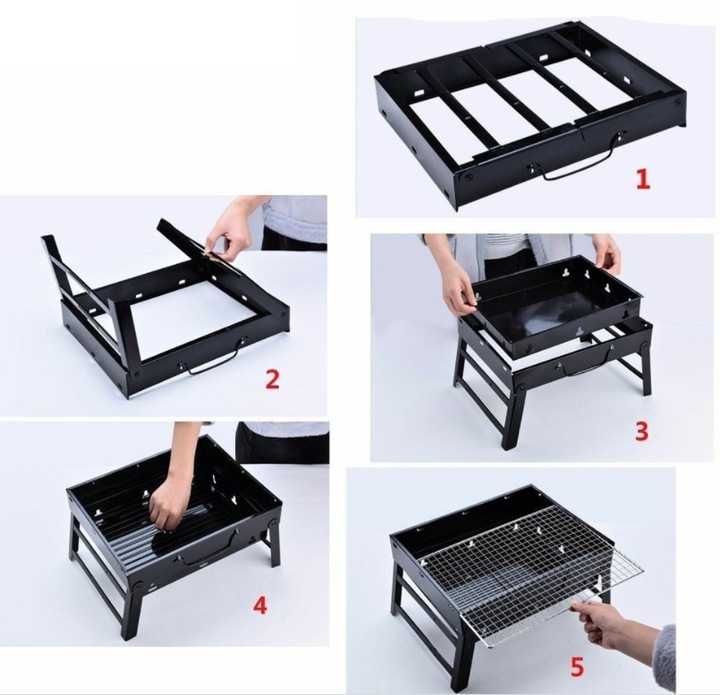 1

2

3

4

5