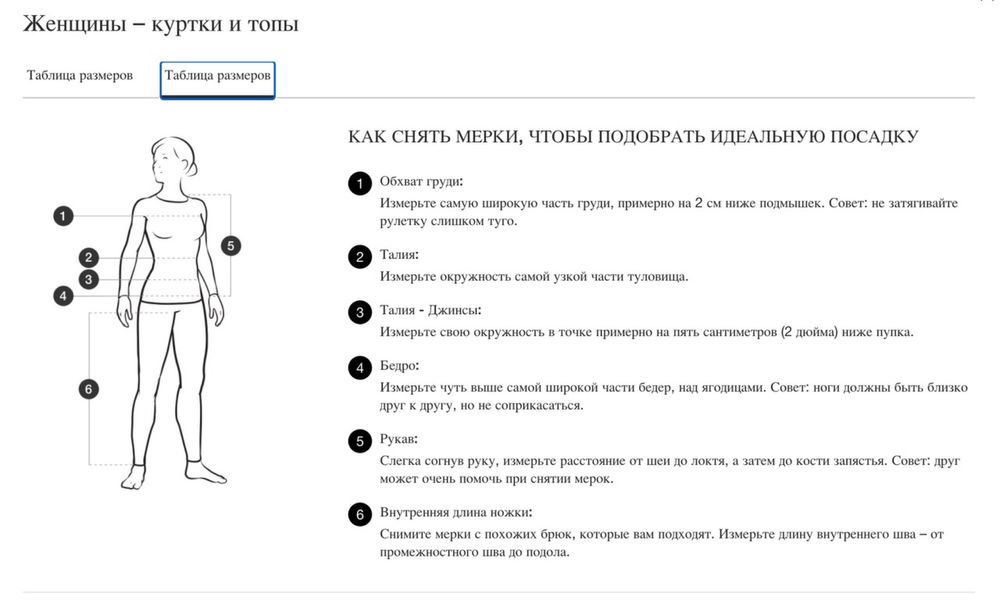 Женщины – куртки и топы

Таблица размеров

Таблица размеров

1
2
3
4
5
6

КАК СНЯТЬ МЕРКИ, ЧТОБЫ ПОДОБРАТЬ ИДЕАЛЬНУЮ ПОСАДКУ

1 Обхват груди:
Измерьте самую широкую часть груди, примерно на 2 см ниже подмышек. Совет: не затягивайте рулетку слишком туго.

2 Талия:
Измерьте окружность самой узкой части туловища.

3 Талия - Джинсы:
Измерьте свою окружность в точке примерно на пять сантиметров (2 дюйма) ниже пупка.

4 Бедро:
Измерьте чуть выше самой широкой части бедер, над ягодицами. Совет: ноги должны быть близко друг к другу, но не соприкасаться.

5 Рукав:
Слегка согнув руку, измерьте расстояние от шеи до локтя, а затем до кости запястья. Совет: друг может очень помочь при снятии мерок.

6 Внутренняя длина ножки:
Снимите мерки с похожих брюк, которые вам подходят. Измерьте длину внутреннего шва – от промежностного шва до подола.