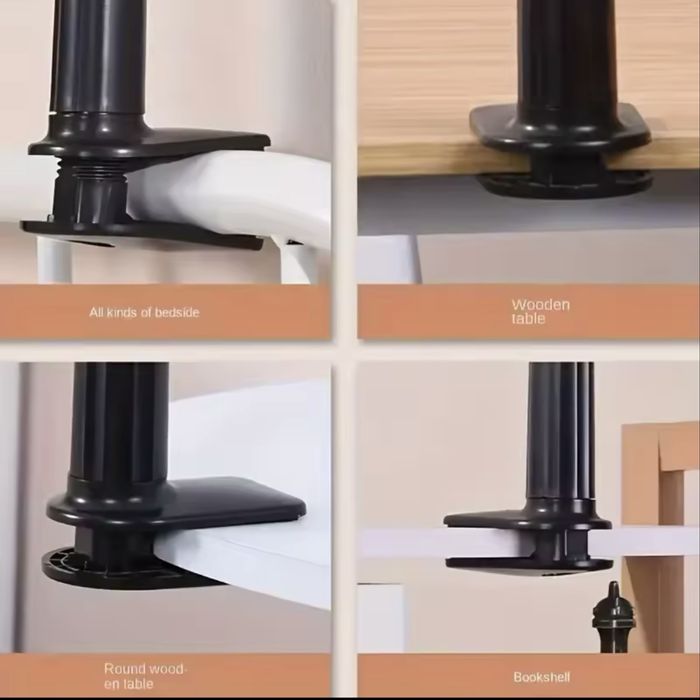 All kinds of bedside

Wooden table

Round wooden table

Bookshell