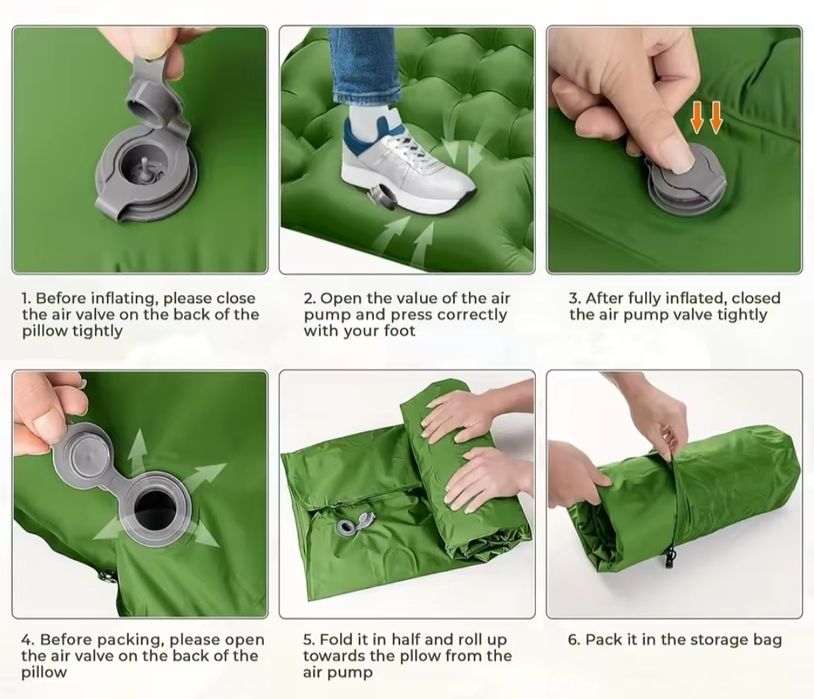 1. Before inflating, please close the air valve on the back of the pillow tightly

2. Open the value of the air pump and press correctly with your foot

3. After fully inflated, closed the air pump valve tightly

4. Before packing, please open the air valve on the back of the pillow

5. Fold it in half and roll up towards the pllow from the air pump

6. Pack it in the storage bag