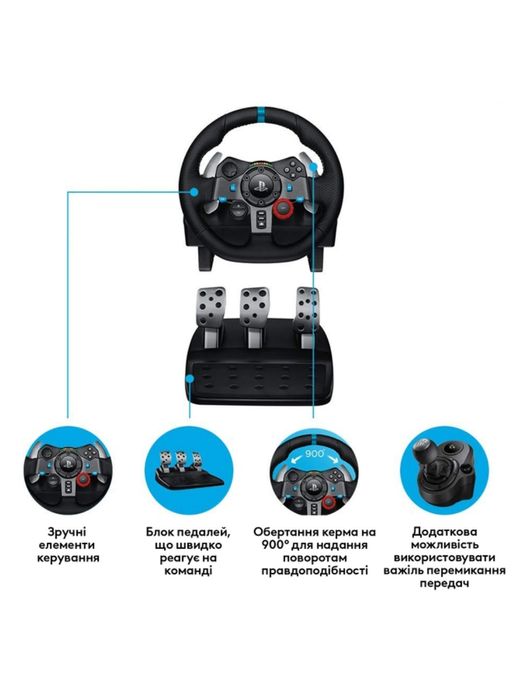 900°

Зручні елементи керування

Блок педалей, що швидко реагує на команді

Обертання керма на 900° для надання поворотам правдоподібності

Додаткова можливість використовувати важіль перемикання передач