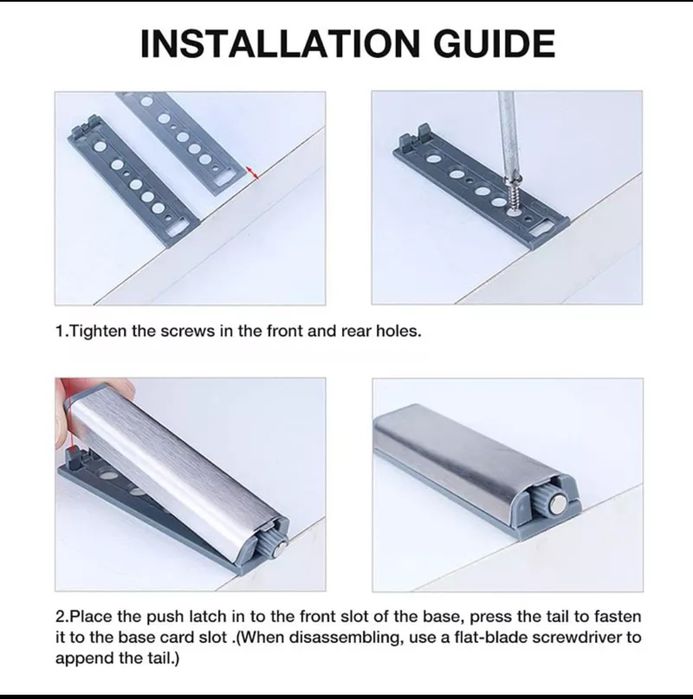 INSTALLATION GUIDE

1.Tighten the screws in the front and rear holes.

2.Place the push latch in to the front slot of the base, press the tail to fasten it to the base card slot .(When disassembling, use a flat-blade screwdriver to append the tail.)