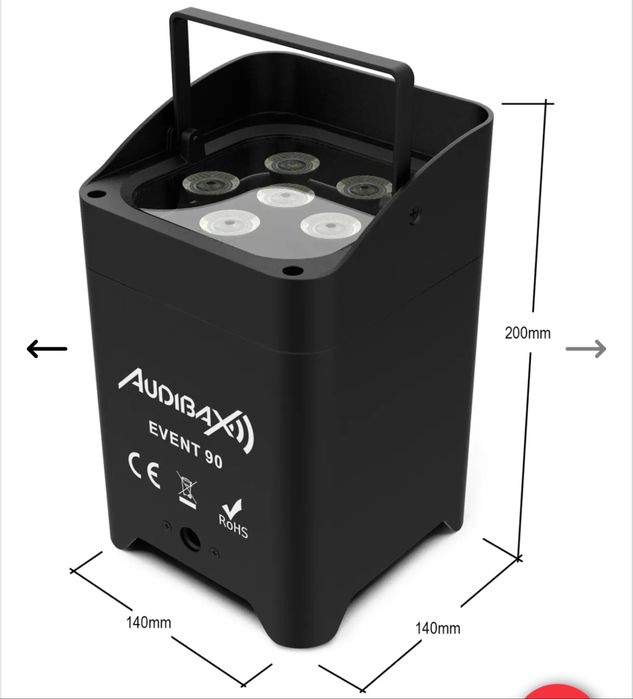 200mm

AUDIBAX
EVENT 90
CE
RoHS

140mm

140mm