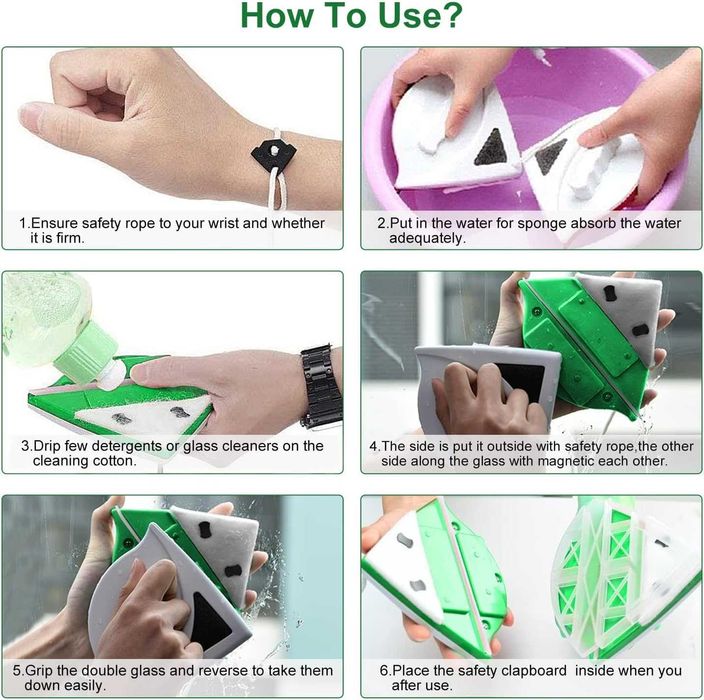 How To Use?

1.Ensure safety rope to your wrist and whether it is firm.

2.Put in the water for sponge absorb the water adequately.

3.Drip few detergents or glass cleaners on the cleaning cotton.

4.The side is put it outside with safety rope,the other side along the glass with magnetic each other.

5.Grip the double glass and reverse to take them down easily.

6.Place the safety clapboard inside when you after use.