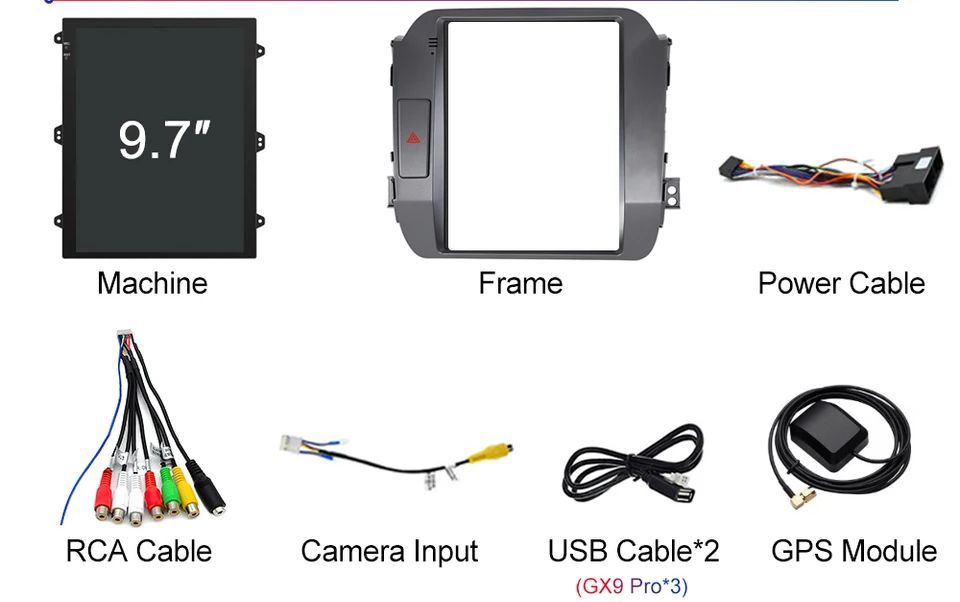 9.7"

Machine

Frame

Power Cable

RCA Cable

Camera Input

USB Cable*2
(GX9 Pro*3)

GPS Module