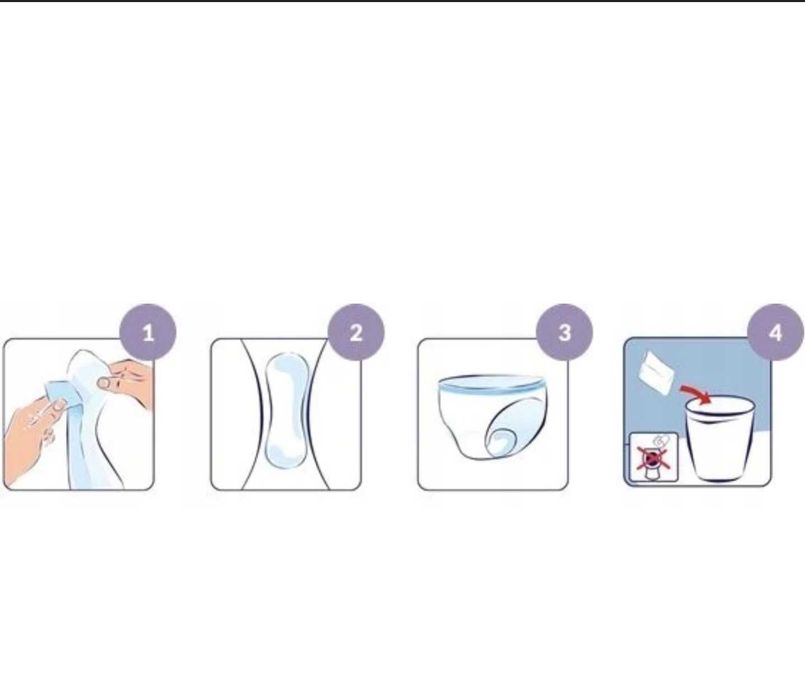 1

2

3

4