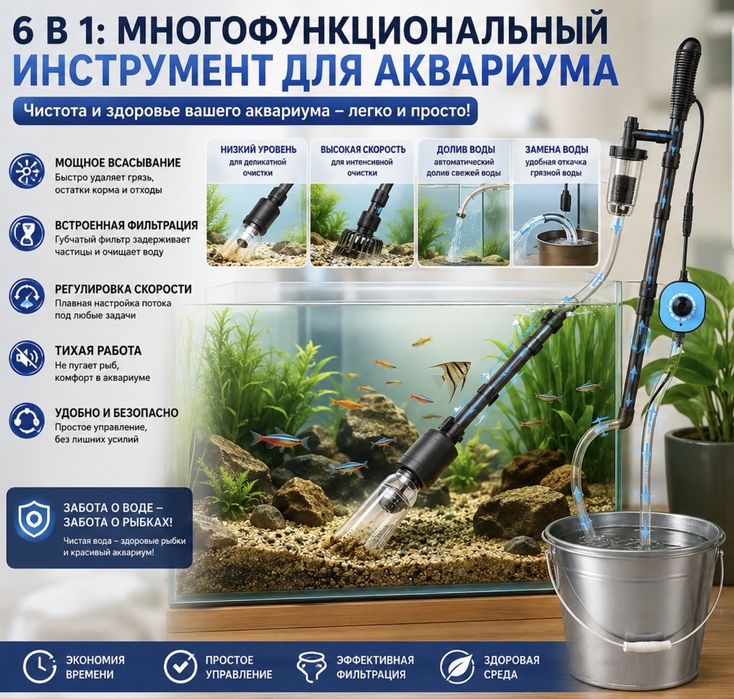 6 В 1: МНОГОФУНКЦИОНАЛЬНЫЙ ИНСТРУМЕНТ ДЛЯ АКВАРИУМА

Чистота и здоровье вашего аквариума – легко и просто!

МОЩНОЕ ВСАСЫВАНИЕ
Быстро удаляет грязь, остатки корма и отходы

ВСТРОЕННАЯ ФИЛЬТРАЦИЯ
Губчатый фильтр задерживает частицы и очищает воду

РЕГУЛИРОВКА СКОРОСТИ
Плавная настройка потока под любые задачи

ТИХАЯ РАБОТА
Не пугает рыб, комфорт в аквариуме

УДОБНО И БЕЗОПАСНО
Простое управление, без лишних усилий

НИЗКИЙ УРОВЕНЬ
для деликатной очистки

ВЫСОКАЯ СКОРОСТЬ
для интенсивной очистки

ДОЛИВ ВОДЫ
автоматический долив свежей воды

ЗАМЕНА ВОДЫ
удобная откачка грязной воды

ЗАБОТА О ВОДЕ – ЗАБОТА О РЫБКАХ!
Чистая вода – здоровые рыбки и красивый аквариум!

ЭКОНОМИЯ ВРЕМЕНИ

ПРОСТОЕ УПРАВЛЕНИЕ

ЭФФЕКТИВНАЯ ФИЛЬТРАЦИЯ

ЗДОРОВАЯ СРЕДА