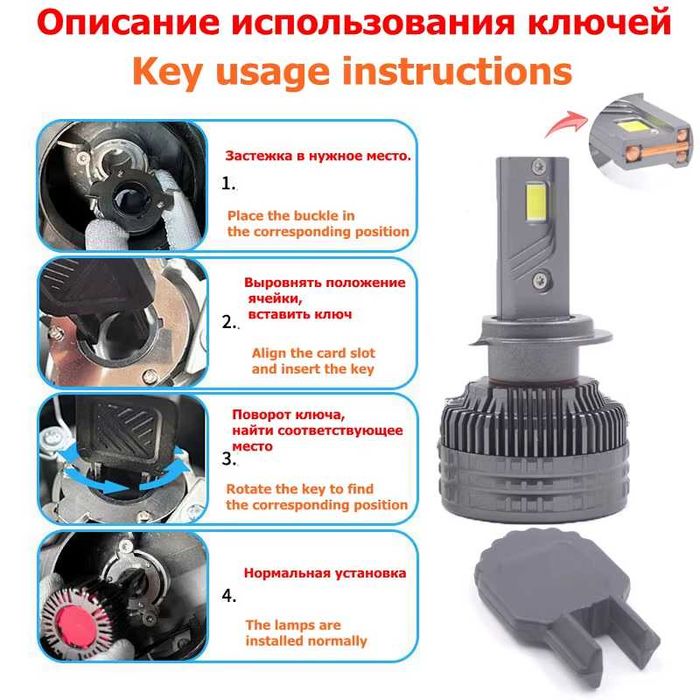 Описание использования ключей
Key usage instructions

Застежка в нужное место.
1.
Place the buckle in the corresponding position

Выровнять положение ячейки, вставить ключ
2.
Align the card slot and insert the key

Поворот ключа, найти соответствующее место
3.
Rotate the key to find the corresponding position

Нормальная установка
4.
The lamps are installed normally