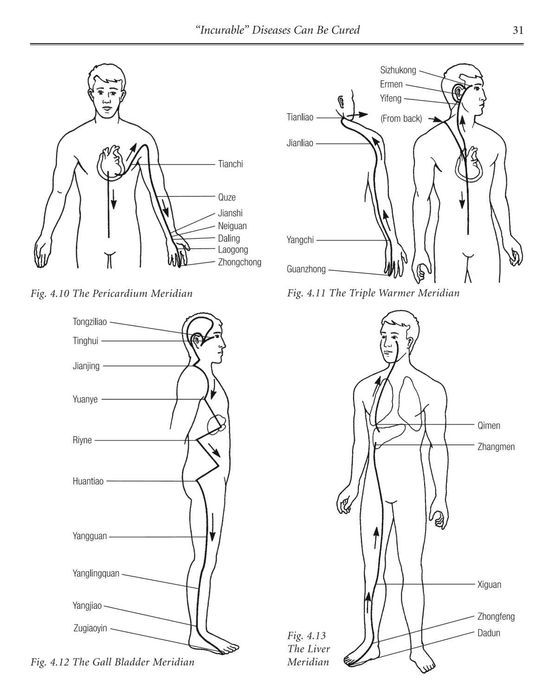 "Incurable" Diseases Can Be Cured 31

Tianchi
Quze
Jianshi
Neiguan
Daling
Laogong
Zhongchong

Fig. 4.10 The Pericardium Meridian

Sizhukong
Ermen
Yifeng
Tianliao
(From back)
Jianliao
Yangchi
Guanzhong

Fig. 4.11 The Triple Warmer Meridian

Tongziliao
Tinghui
Jianjing
Yuanye
Riyne
Huantiao
Yangguan
Yanglingquan
Yangjiao
Zugiaoyin

Fig. 4.12 The Gall Bladder Meridian

Qimen
Zhangmen
Xiguan
Zhongfeng
Dadun

Fig. 4.13 The Liver Meridian