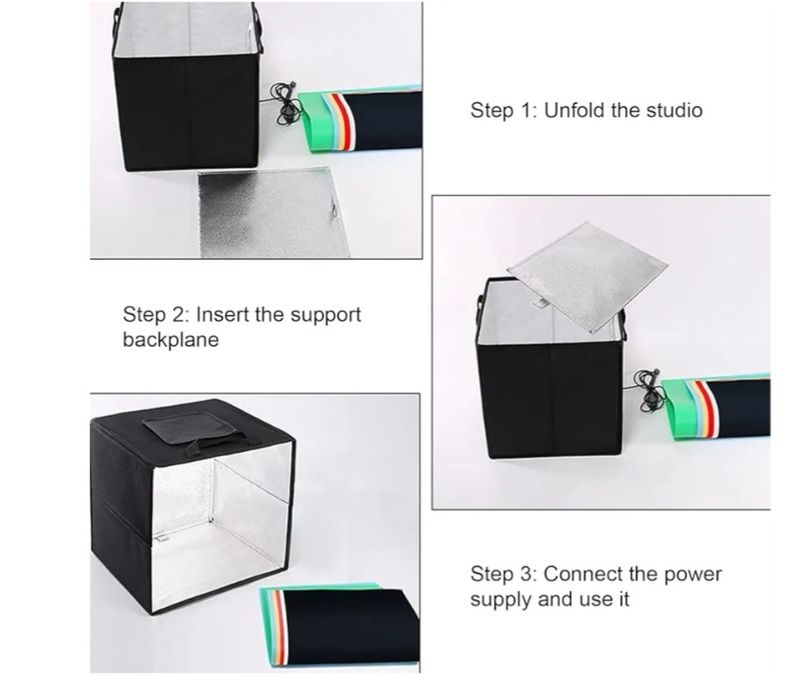 Step 1: Unfold the studio

Step 2: Insert the support backplane

Step 3: Connect the power supply and use it