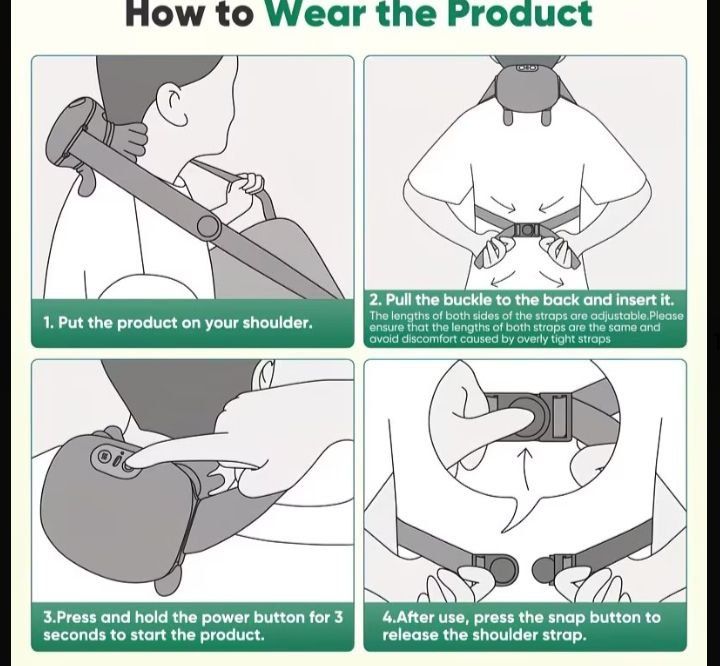 How to Wear the Product

1. Put the product on your shoulder.

2. Pull the buckle to the back and insert it.
The lengths of both sides of the straps are adjustable.Please ensure that the lengths of both straps are the same and avoid discomfort caused by overly tight straps

3.Press and hold the power button for 3 seconds to start the product.

4.After use, press the snap button to release the shoulder strap.