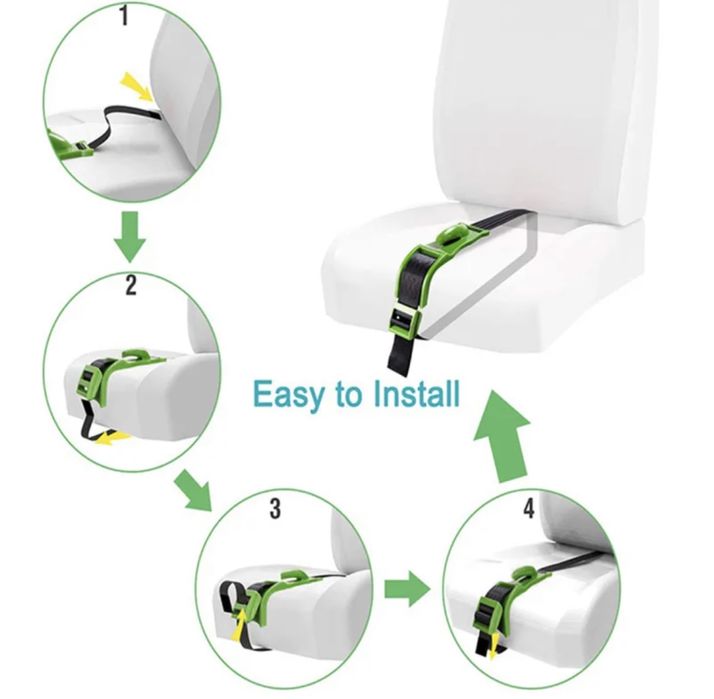 1

2

Easy to Install

3

4