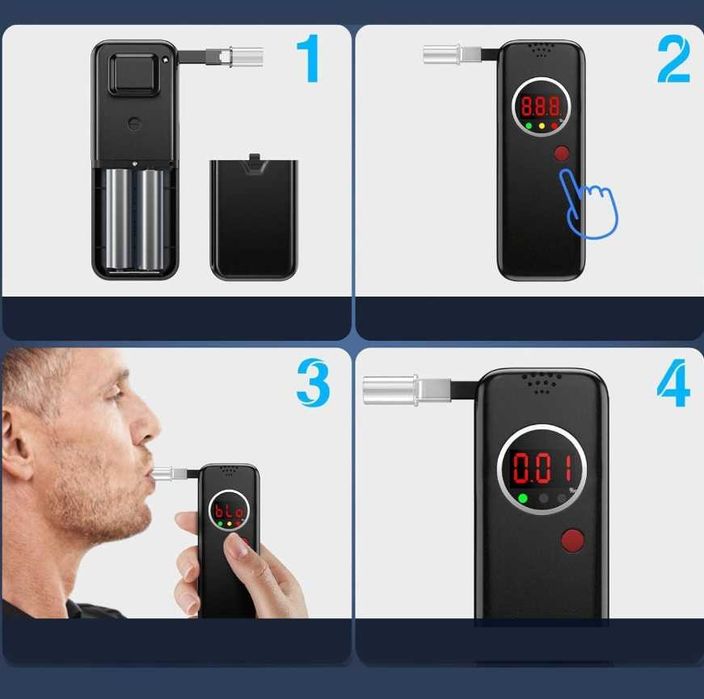 1

2

8.8.8

3

bLo

4

0.01