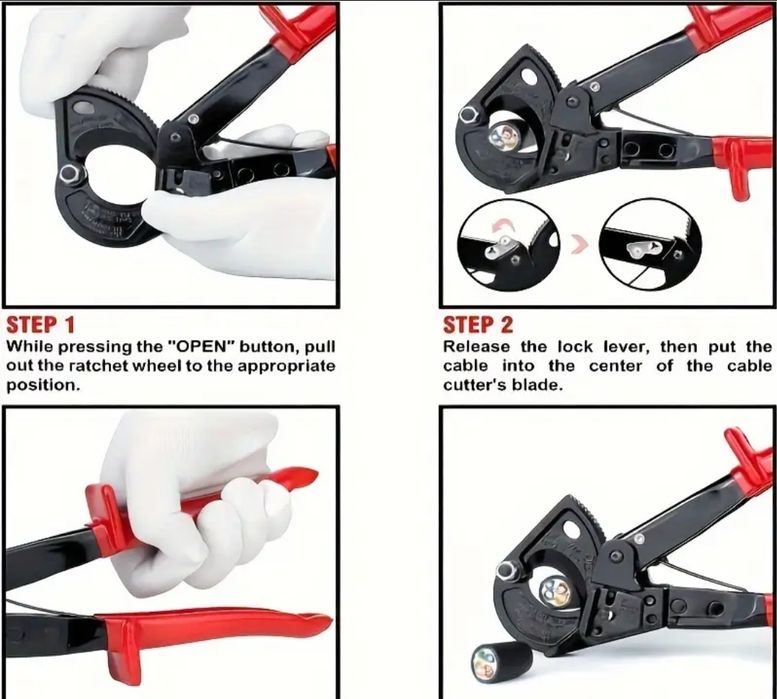 STEP 1
While pressing the "OPEN" button, pull out the ratchet wheel to the appropriate position.

STEP 2
Release the lock lever, then put the cable into the center of the cable cutter's blade.