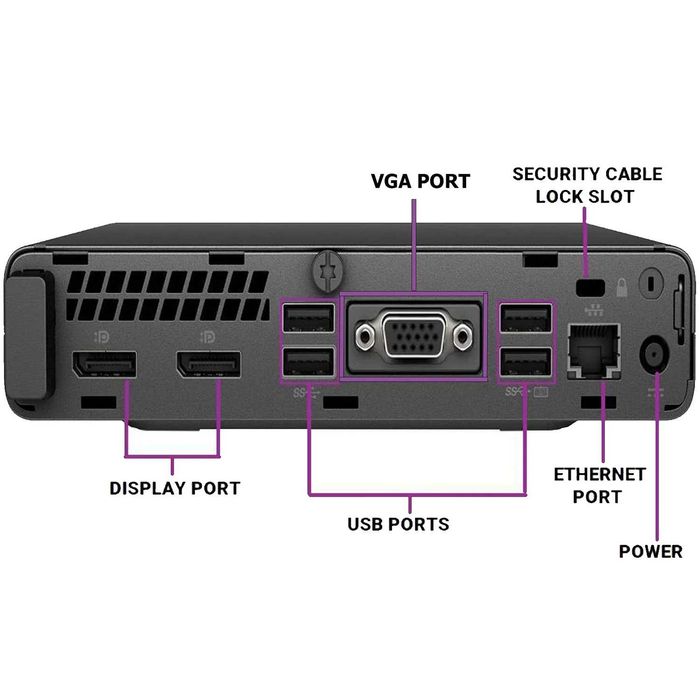 VGA PORT

SECURITY CABLE LOCK SLOT

DISPLAY PORT

USB PORTS

ETHERNET PORT

POWER