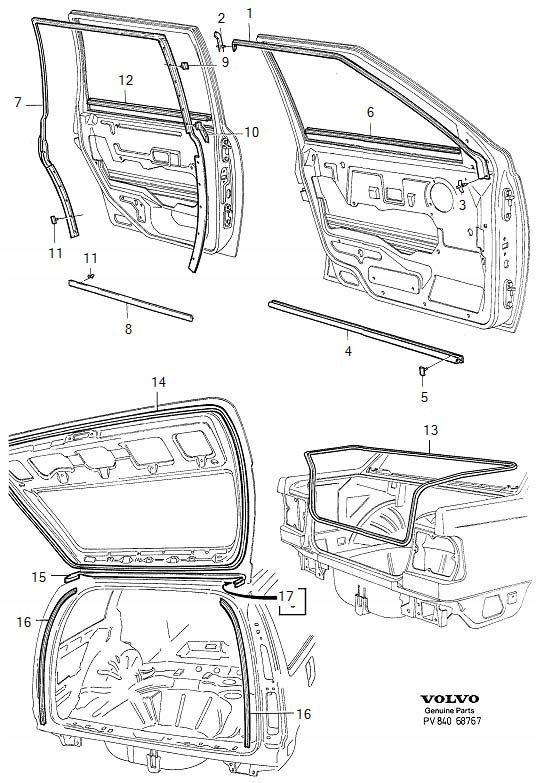 2
1
9
12
7
10
6
3
11
11
8
4
5
14
13
15
17
16
16
VOLVO
Genuine Parts
PV 840 68767