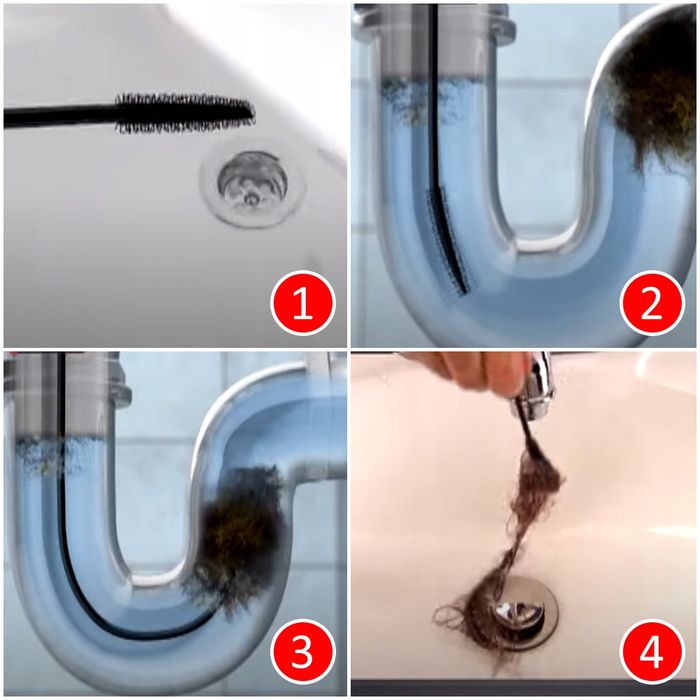 1

2

3

4