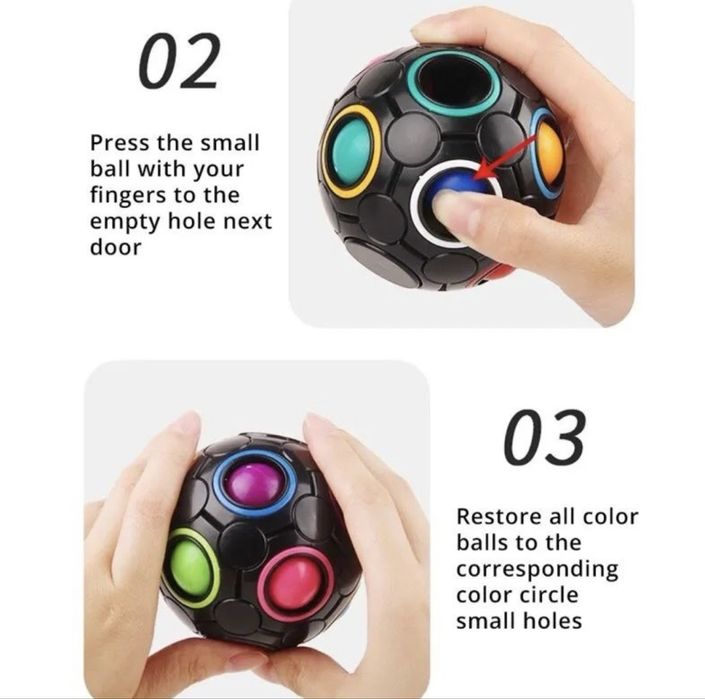 02

Press the small ball with your fingers to the empty hole next door

03

Restore all color balls to the corresponding color circle small holes