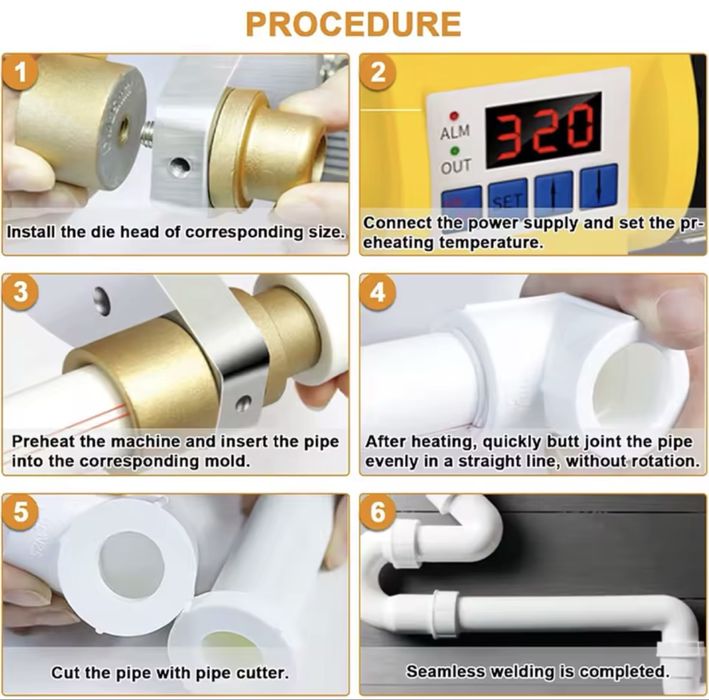 PROCEDURE

1

Install the die head of corresponding size.

2

ALM

OUT

320

SET

Connect the power supply and set the preheating temperature.

3

Preheat the machine and insert the pipe into the corresponding mold.

4

After heating, quickly butt joint the pipe evenly in a straight line, without rotation.

5

Cut the pipe with pipe cutter.

6

Seamless welding is completed.