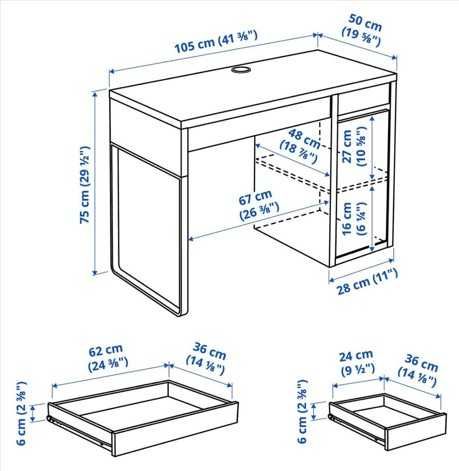 105 cm (41 ⅜")

50 cm (19 ⅝")

75 cm (29 ½")

48 cm (18 ⅞")

27 cm (10 ⅝")

67 cm (26 ⅜")

16 cm (6 ¼")

28 cm (11")

62 cm (24 ⅜")

36 cm (14 ⅛")

6 cm (2 ⅜")

24 cm (9 ½")

36 cm (14 ⅛")

6 cm (2 ⅜")