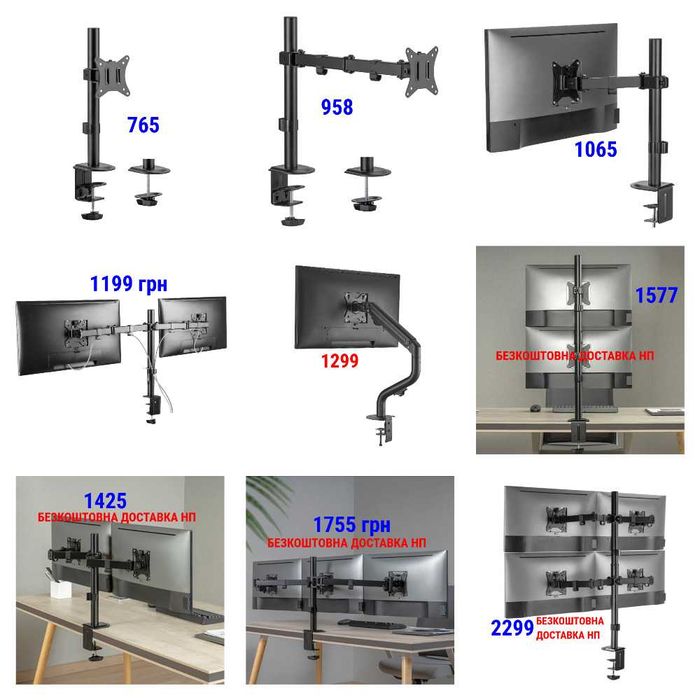 765

958

1065

1199 грн

1299

1577
БЕЗКОШТОВНА ДОСТАВКА НП

1425
БЕЗКОШТОВНА ДОСТАВКА НП

1755 грн
БЕЗКОШТОВНА ДОСТАВКА НП

2299 БЕЗКОШТОВНА ДОСТАВКА НП