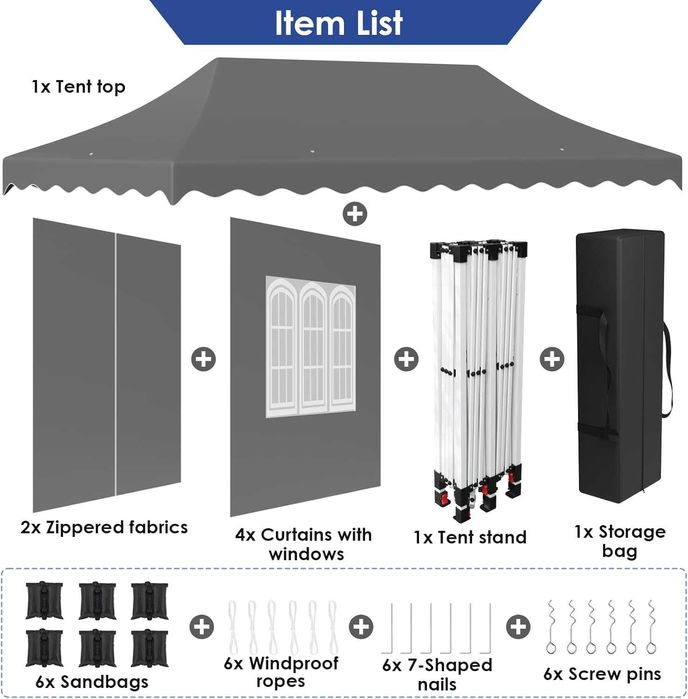 Item List

1x Tent top

2x Zippered fabrics

4x Curtains with windows

1x Tent stand

1x Storage bag

6x Sandbags

6x Windproof ropes

6x 7-Shaped nails

6x Screw pins