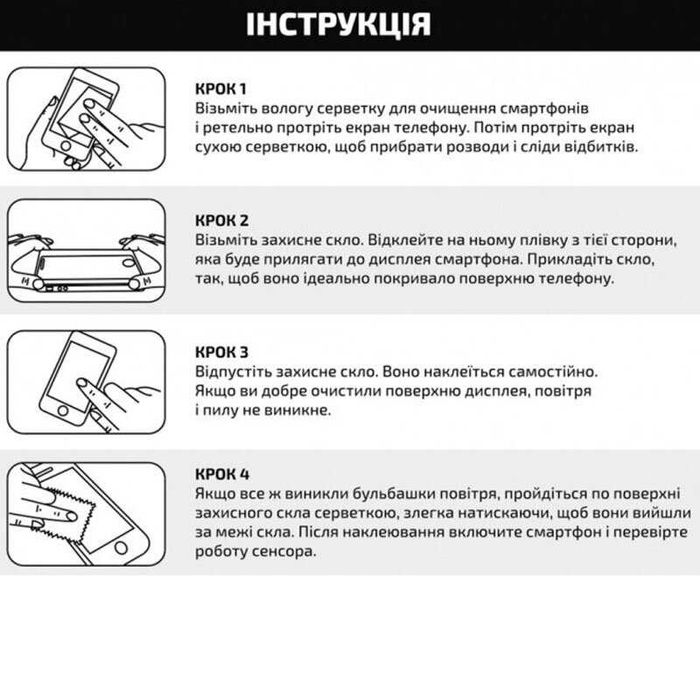 ІНСТРУКЦІЯ

КРОК 1
Візьміть вологу серветку для очищення смартфонів і ретельно протріть екран телефону. Потім протріть екран сухою серветкою, щоб прибрати розводи і сліди відбитків.

КРОК 2
Візьміть захисне скло. Відклейте на ньому плівку з тієї сторони, яка буде прилягати до дисплея смартфона. Прикладіть скло, так, щоб воно ідеально покривало поверхню телефону.

КРОК 3
Відпустіть захисне скло. Воно наклеїться самостійно. Якщо ви добре очистили поверхню дисплея, повітря і пилу не виникне.

КРОК 4
Якщо все ж виникли бульбашки повітря, пройдіться по поверхні захисного скла серветкою, злегка натискаючи, щоб вони вийшли за межі скла. Після наклеювання включите смартфон і перевірте роботу сенсора.