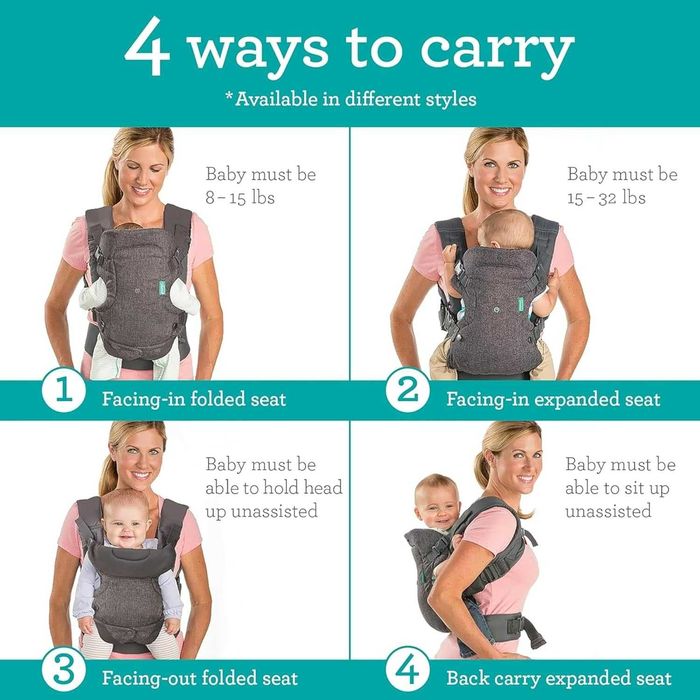 4 ways to carry

*Available in different styles

Baby must be 8 – 15 lbs

1 Facing-in folded seat

Baby must be 15 – 32 lbs

2 Facing-in expanded seat

Baby must be able to hold head up unassisted

3 Facing-out folded seat

Baby must be able to sit up unassisted

4 Back carry expanded seat