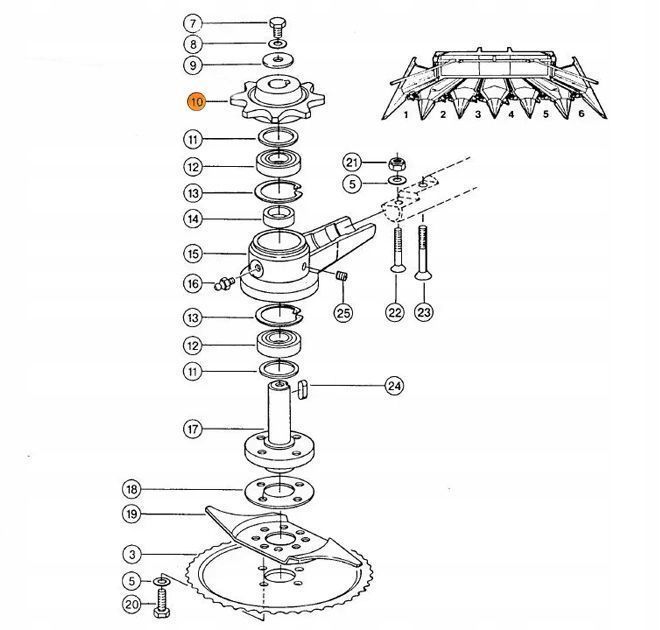 7
8
9
10
11
12
13
14
15
16
13
12
11
17
18
19
3
5
20
1 2 3 4 5 6
21
5
25
22
23
24