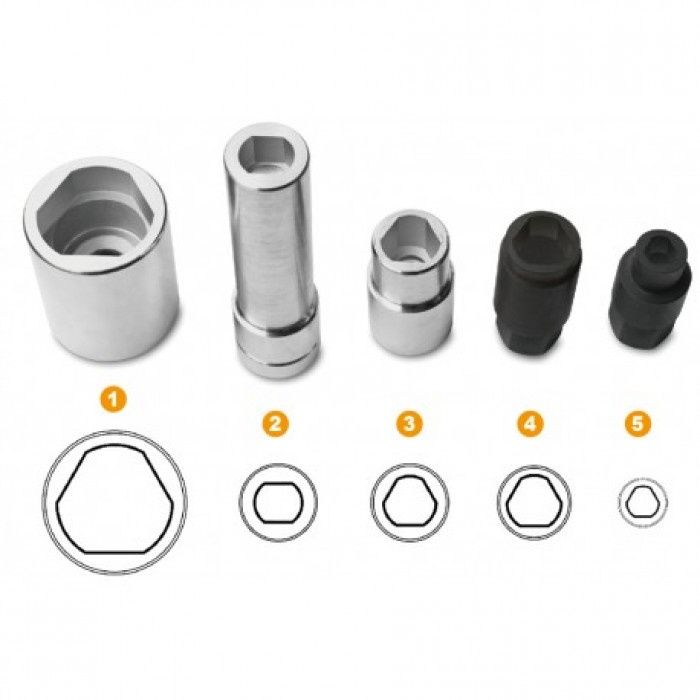 1

2

3

4

5