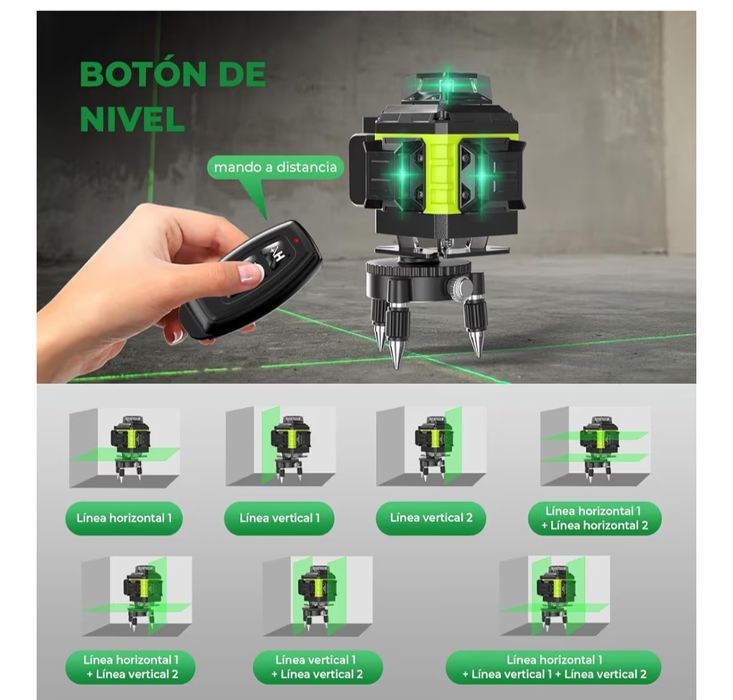 BOTÓN DE NIVEL

mando a distancia

Línea horizontal 1

Línea vertical 1

Línea vertical 2

Línea horizontal 1 + Línea horizontal 2

Línea horizontal 1 + Línea vertical 2

Línea vertical 1 + Línea vertical 2

Línea horizontal 1 + Línea vertical 1 + Línea vertical 2